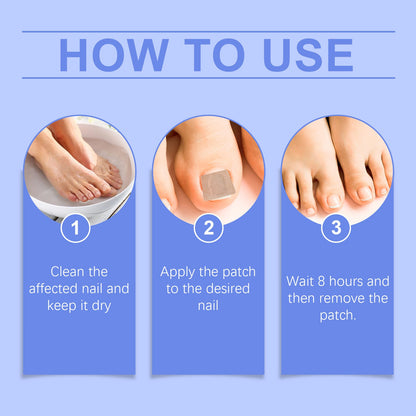 HOW TO USE

1

Clean the affected nail and keep it dry

2

Apply the patch to the desired nail

3

Wait 8 hours and then remove the patch.