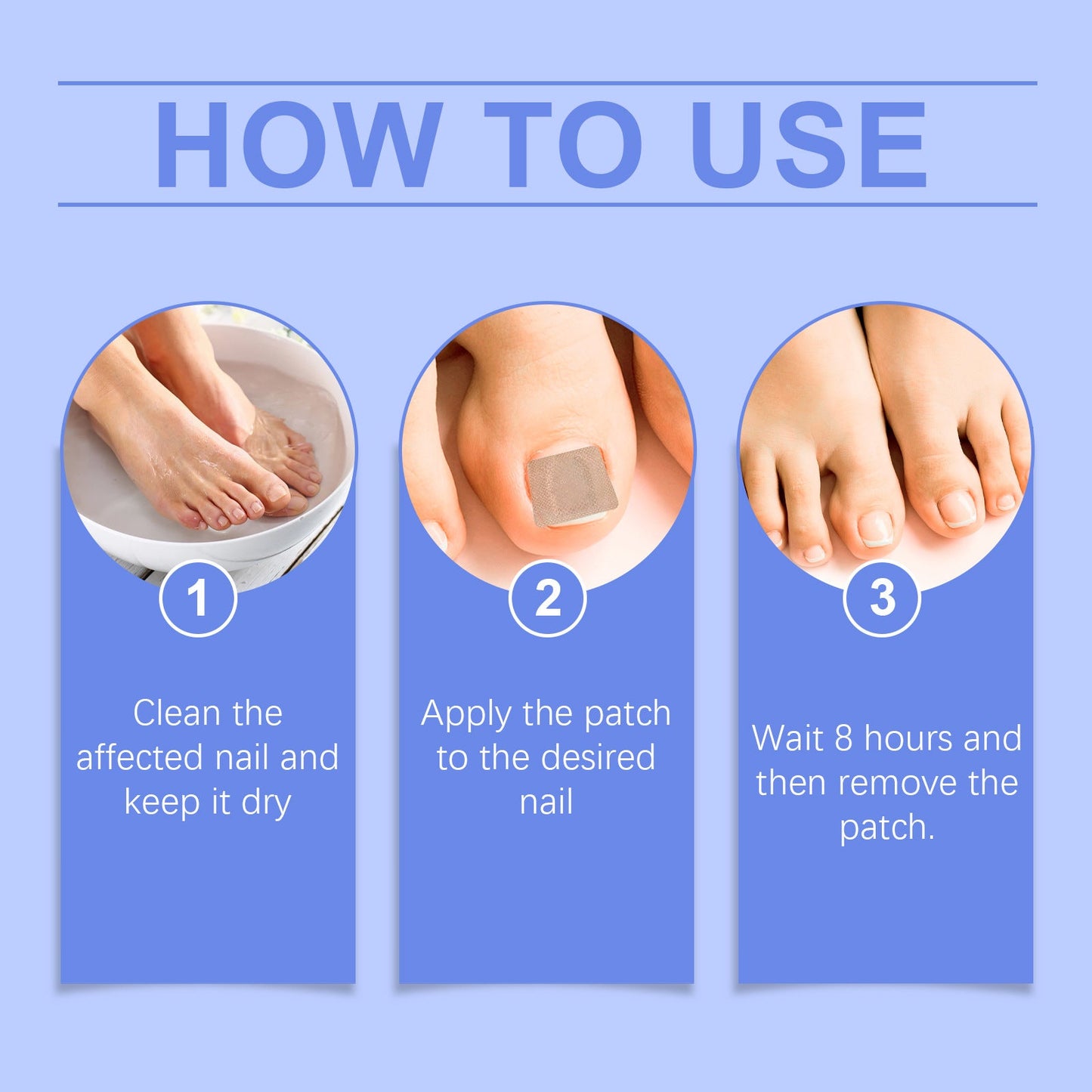 HOW TO USE

1

Clean the affected nail and keep it dry

2

Apply the patch to the desired nail

3

Wait 8 hours and then remove the patch.